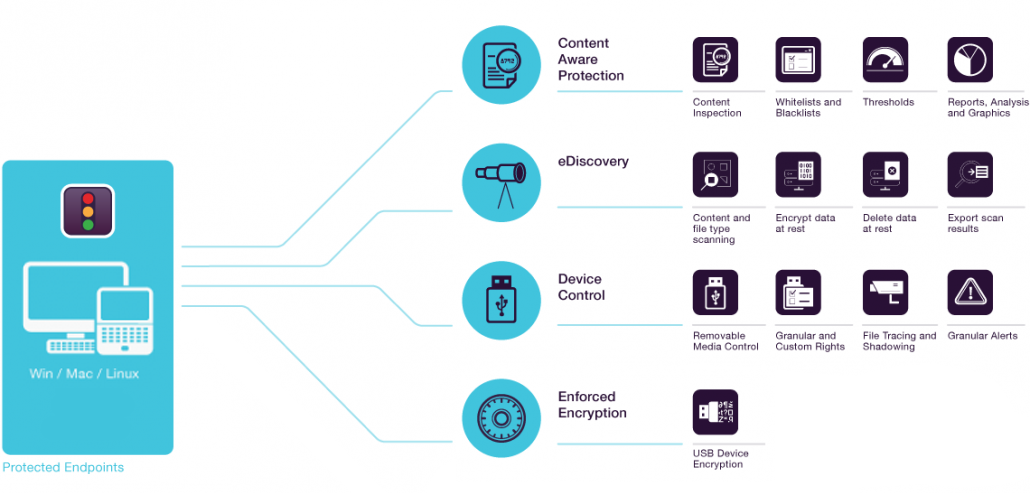 Win / Mac / Linux

Protected Endpoints

Content Aware Protection

Content Inspection

Whitelists and Blacklists

Thresholds

Reports, Analysis and Graphics

eDiscovery

Content and file type scanning

Encrypt data at rest

Delete data at rest

Export scan results

Device Control

Removable Media Control

Granular and Custom Rights

File Tracing and Shadowing

Granular Alerts

Enforced Encryption

USB Device Encryption